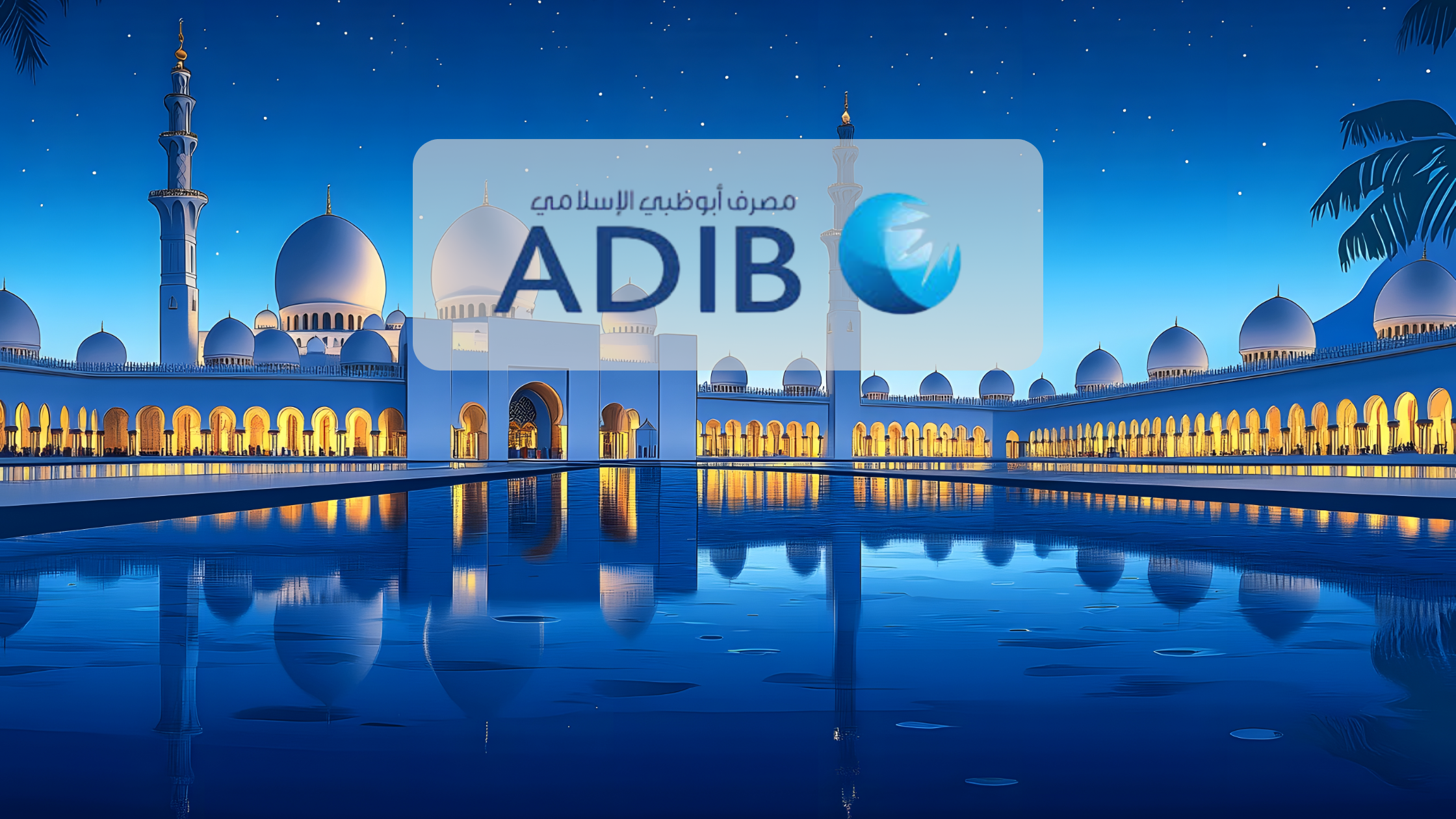 مصرف أبوظبي الإسلامي
ADIB