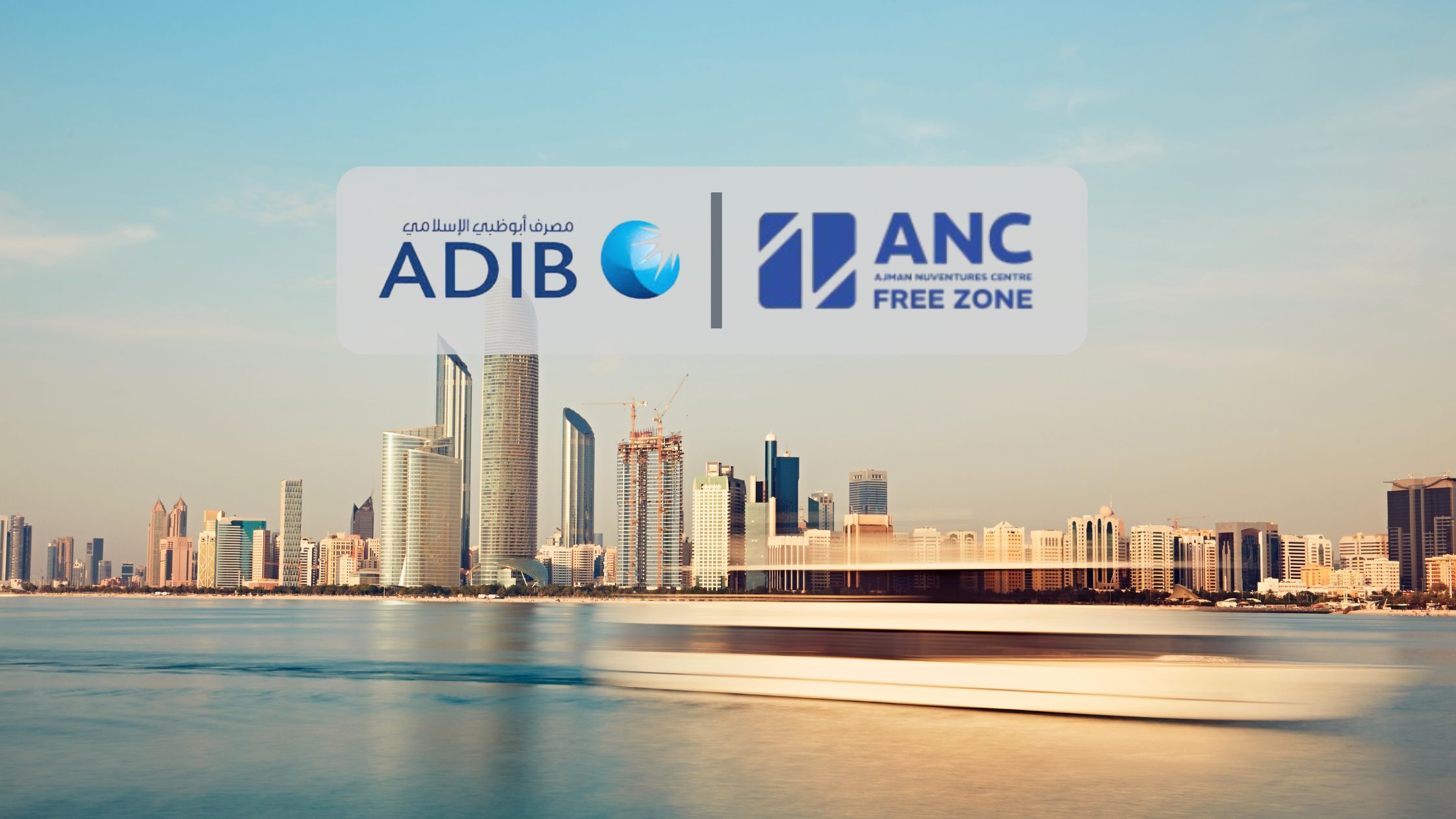 مصرف أبوظبي الإسلامي
ADIB

ANC
AJMAN NUVENTURES CENTRE
FREE ZONE