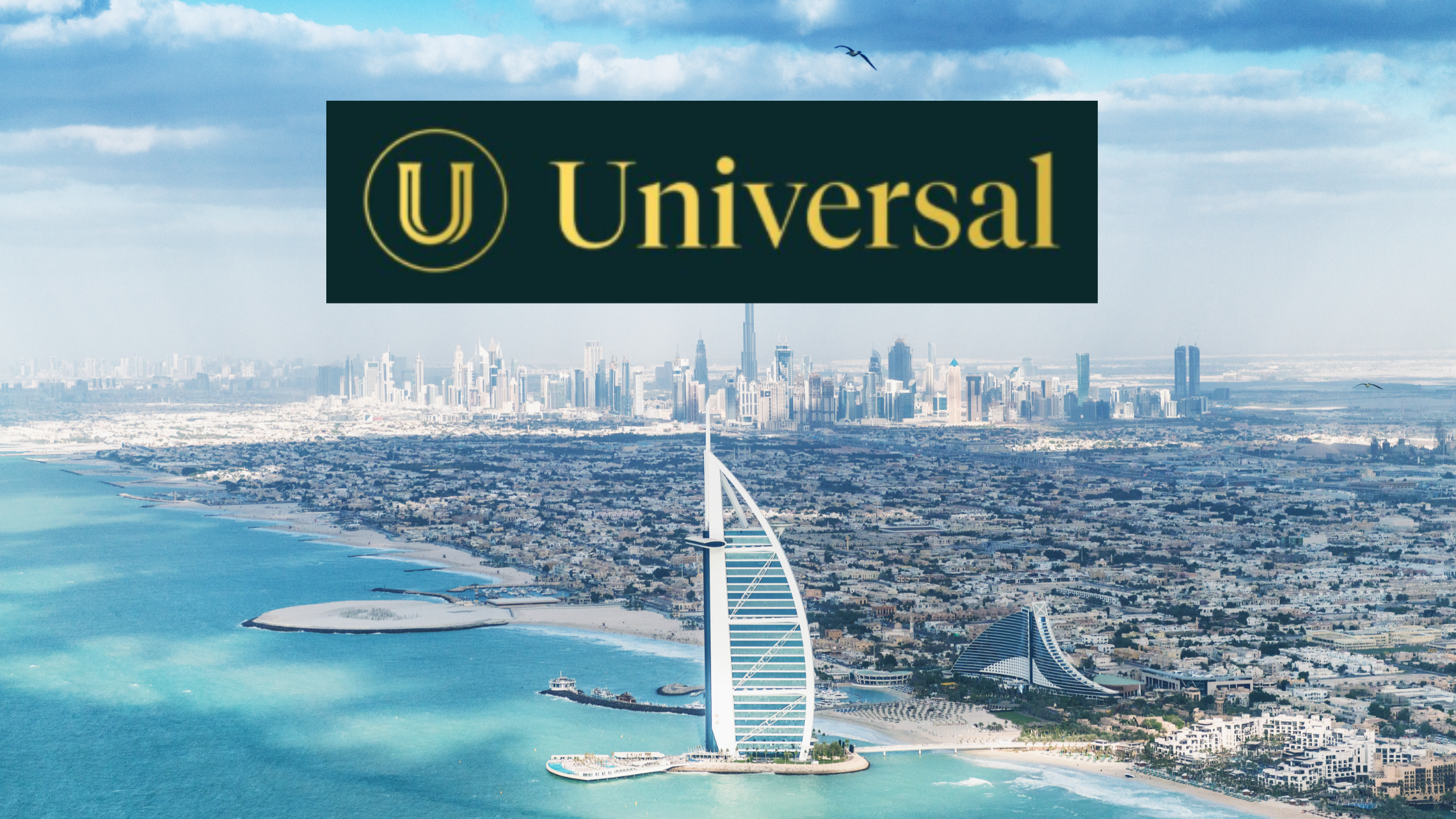 U Universal