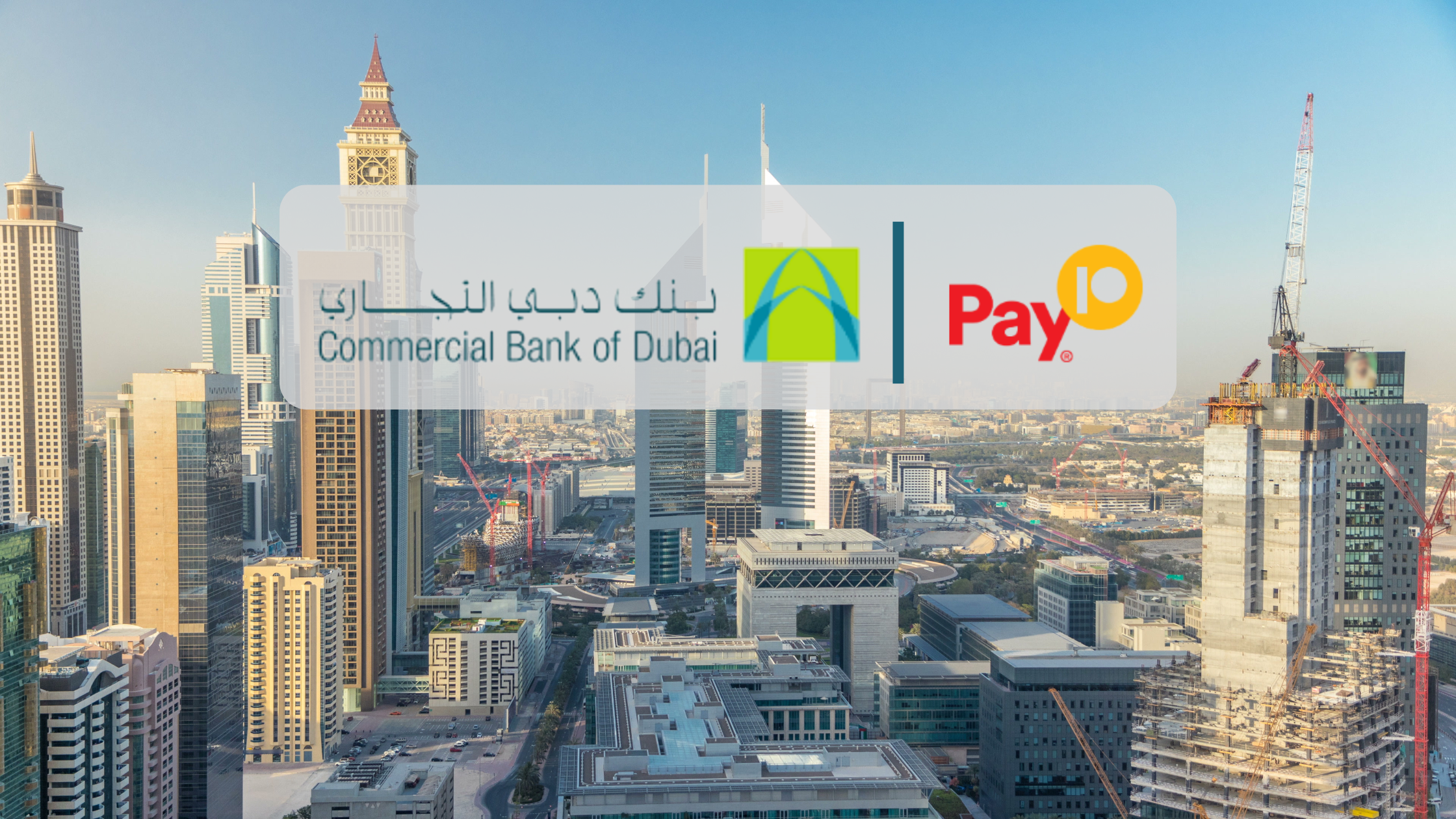 بنك دبي التجاري
Commercial Bank of Dubai

Pay10®