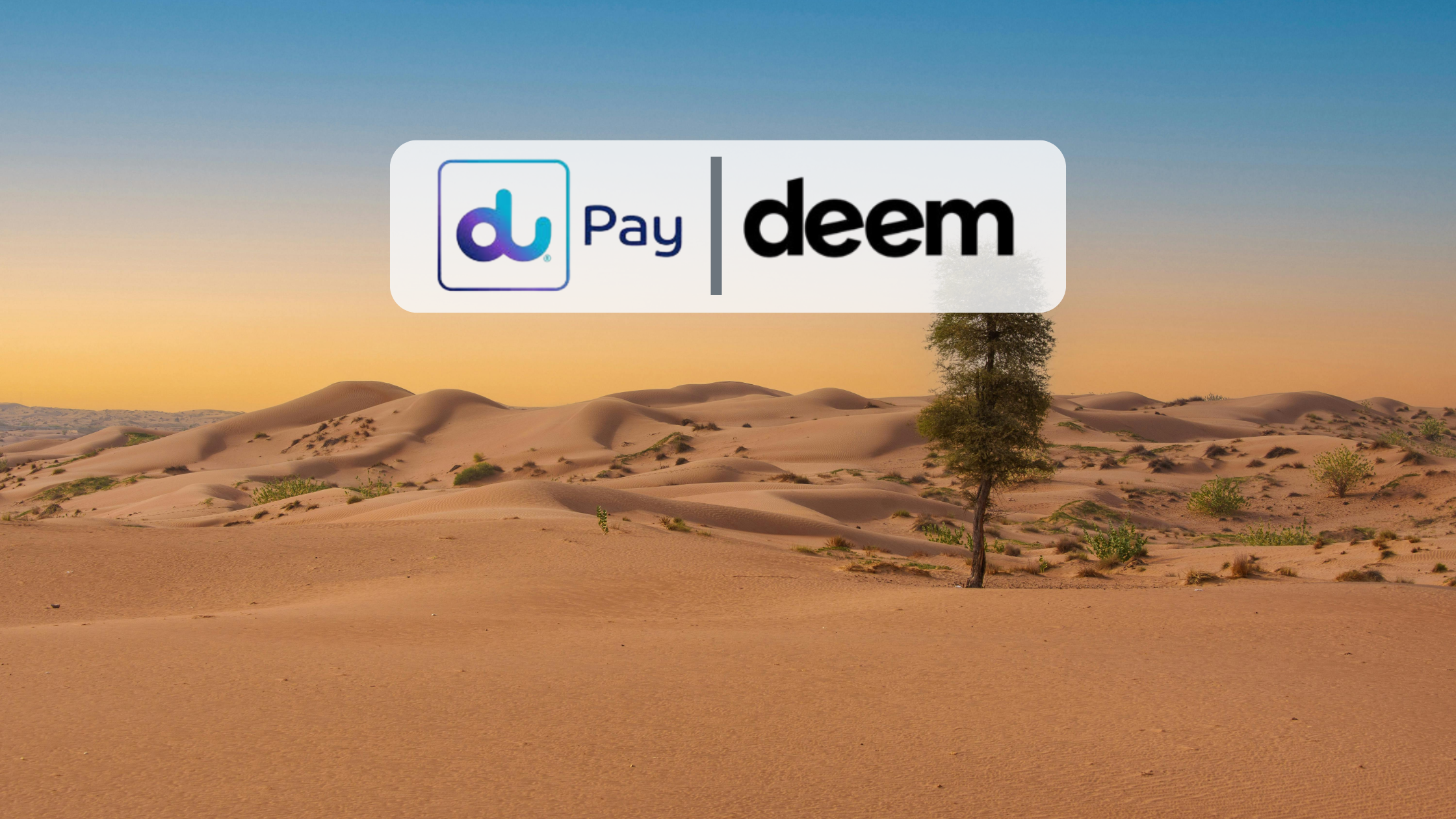 du Pay | deem