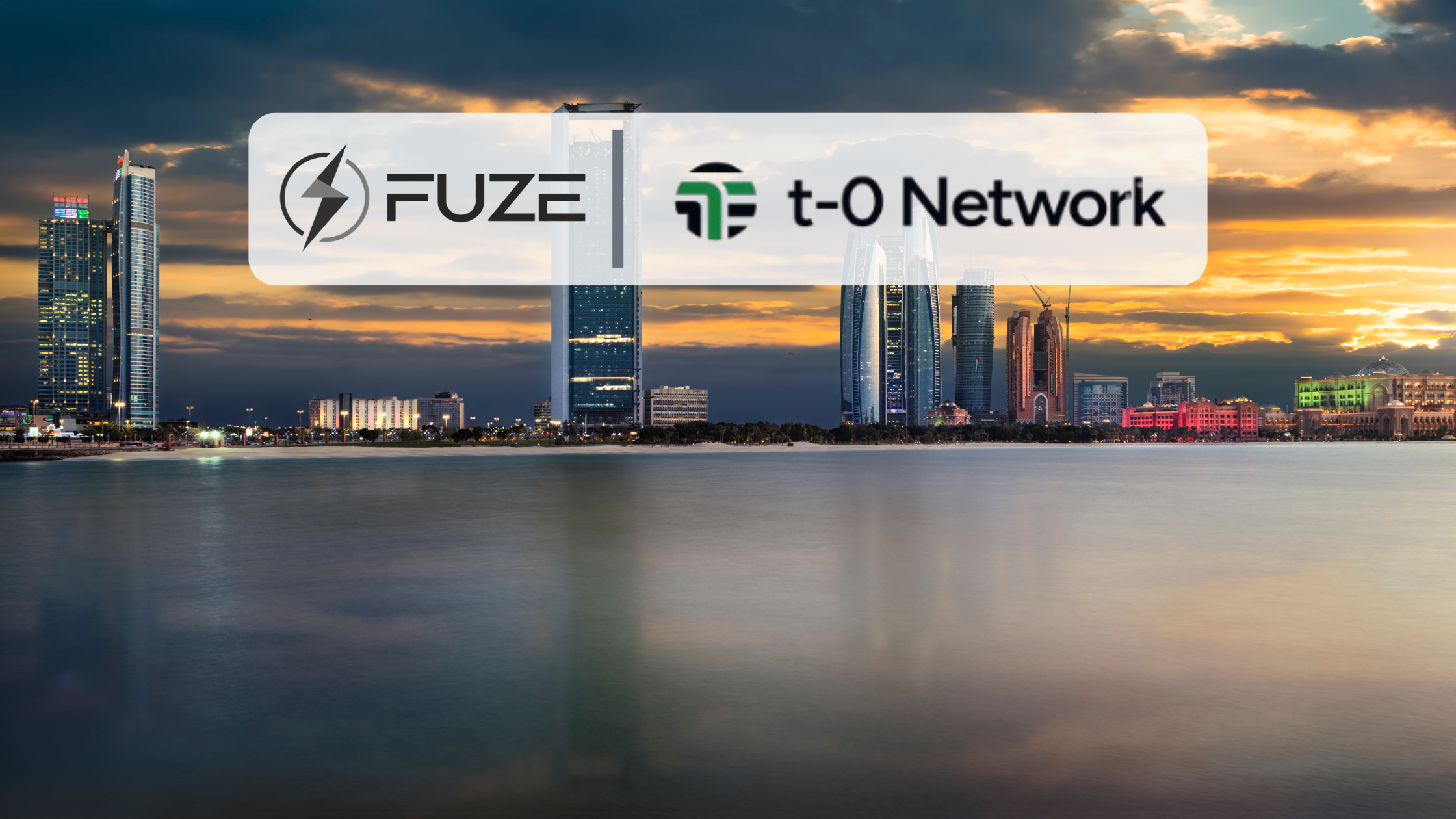 FUZE

t-0 Network