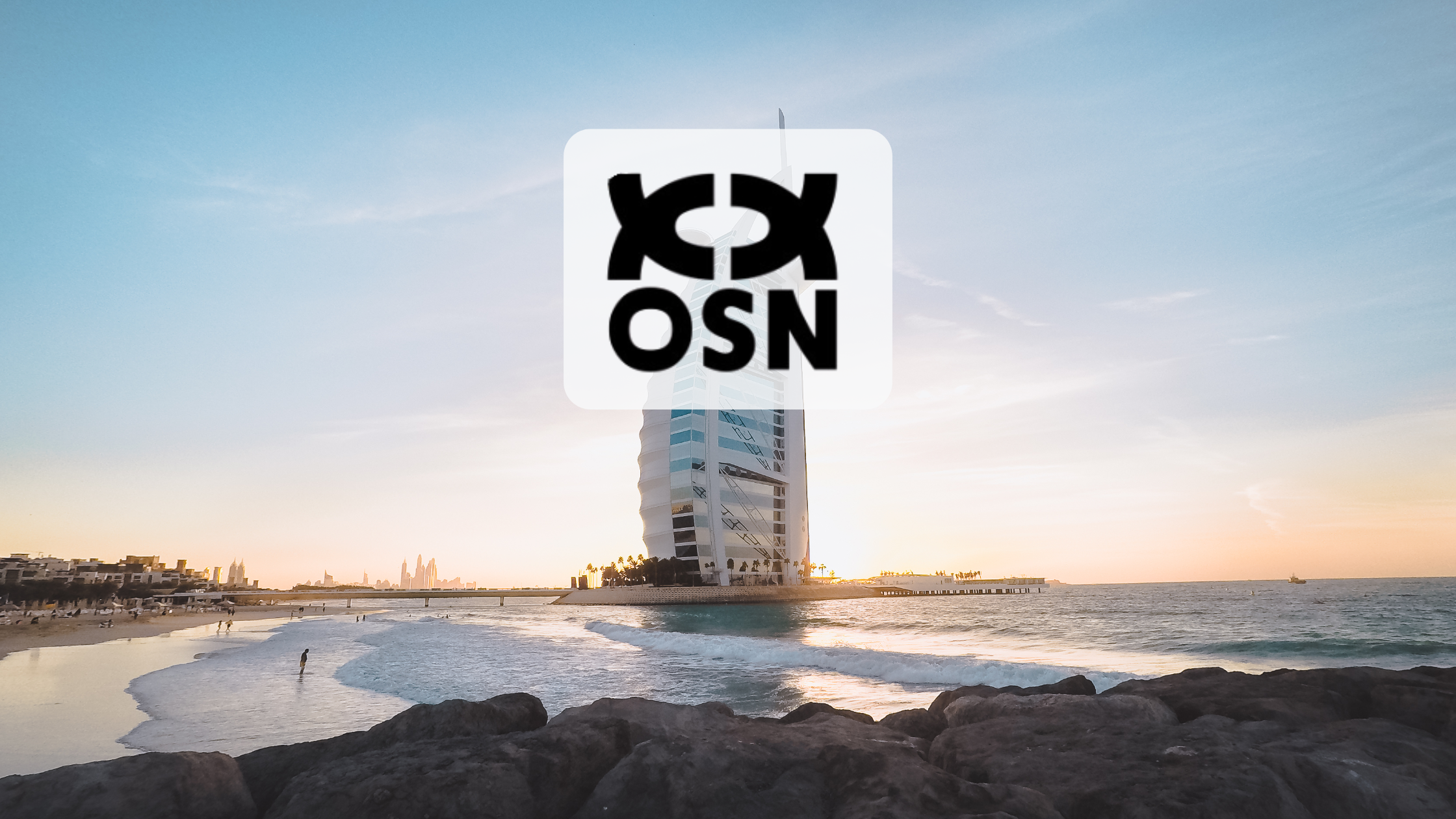 OSN