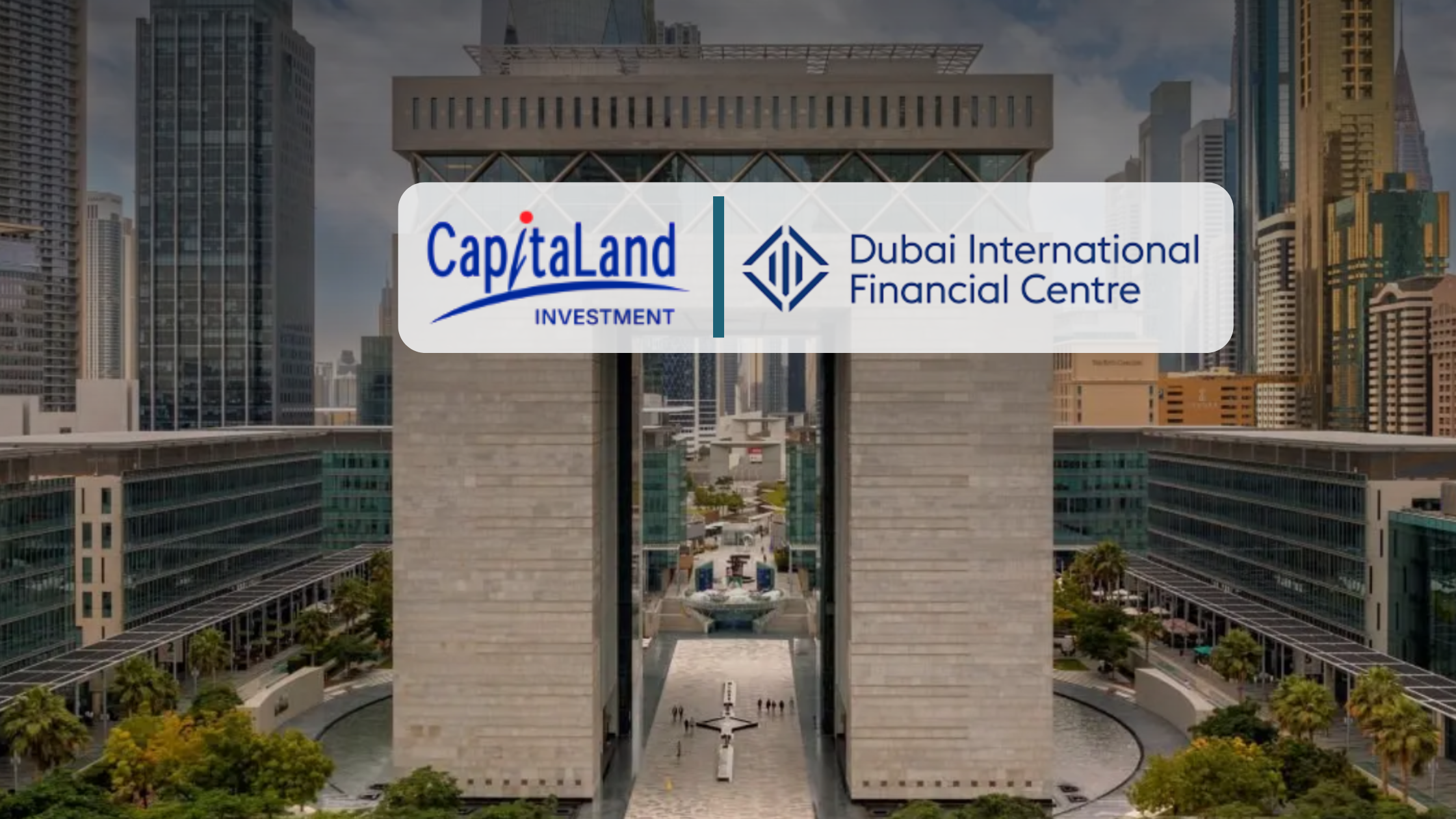 CapitaLand
INVESTMENT

Dubai International
Financial Centre