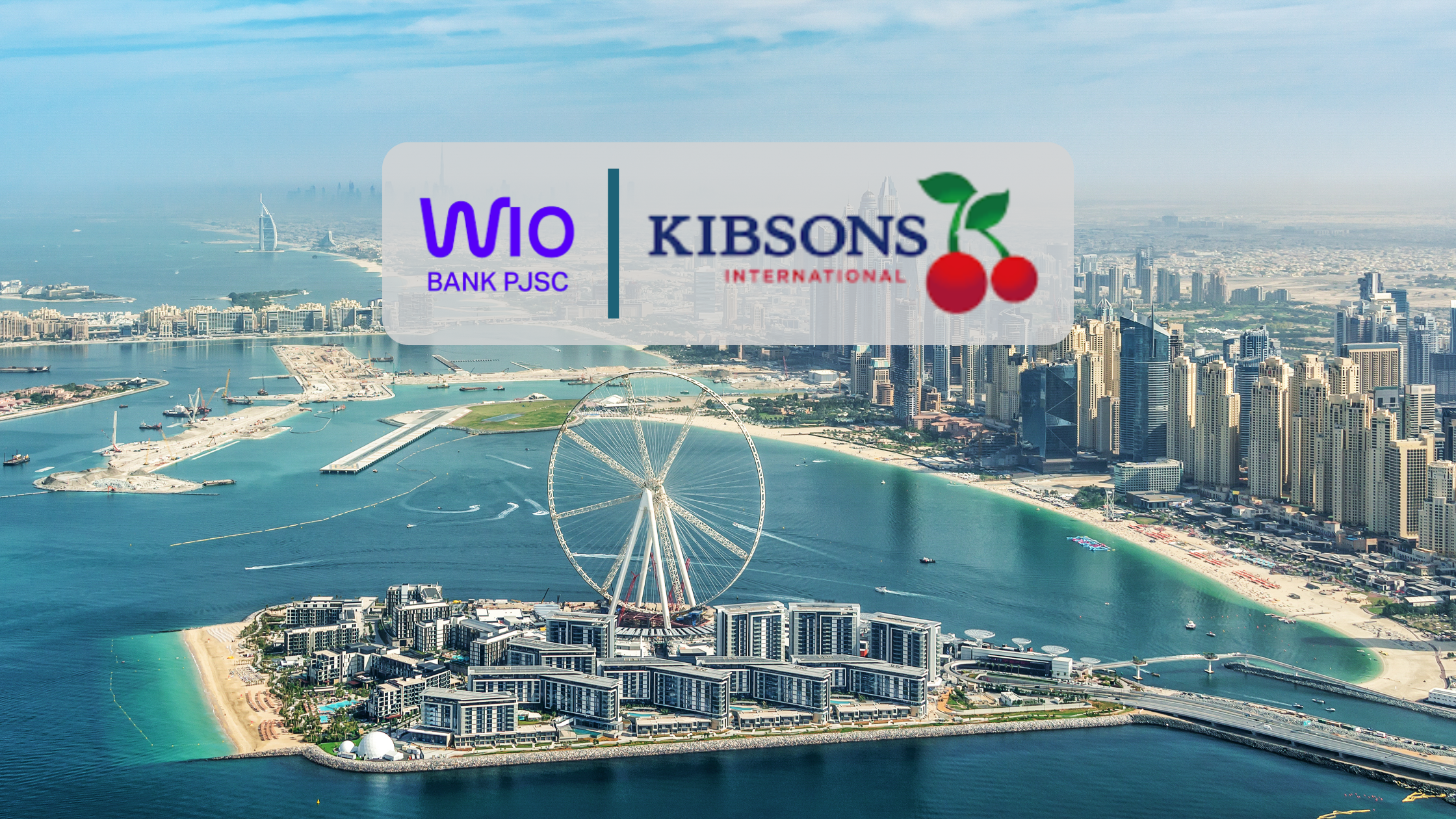 WIO
BANK PJSC

KIBSONS
INTERNATIONAL