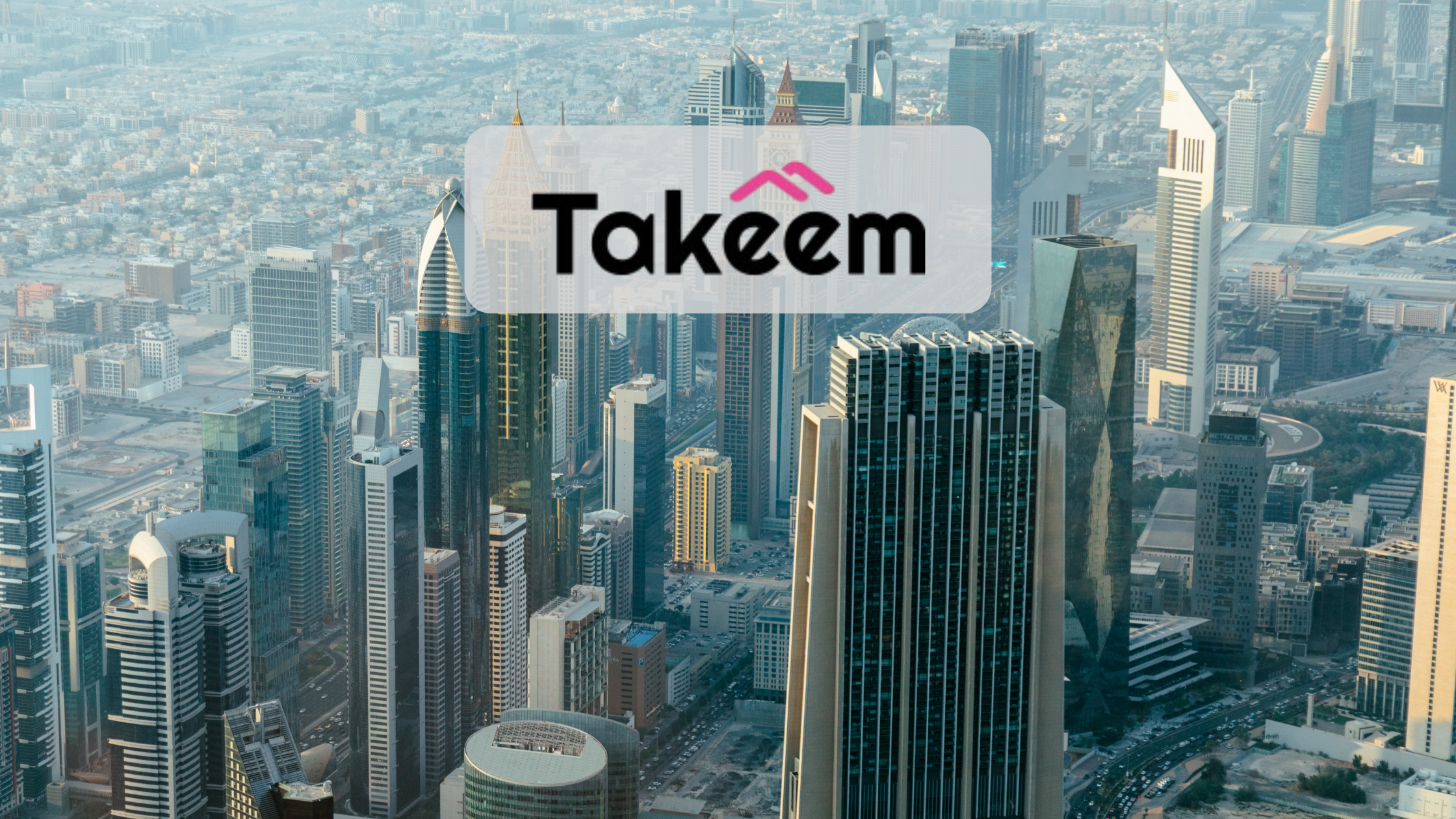 Takeem