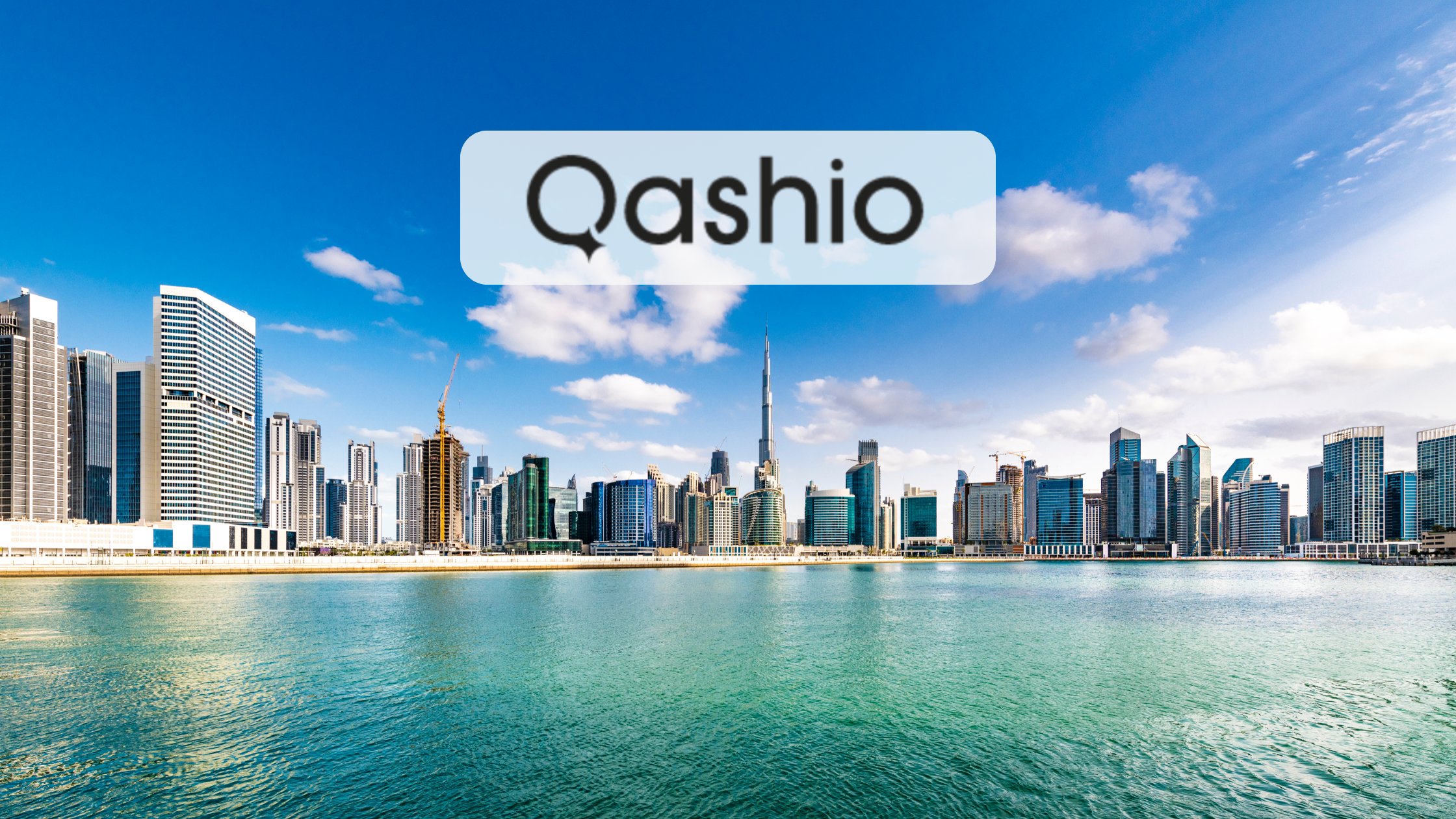 Qashio