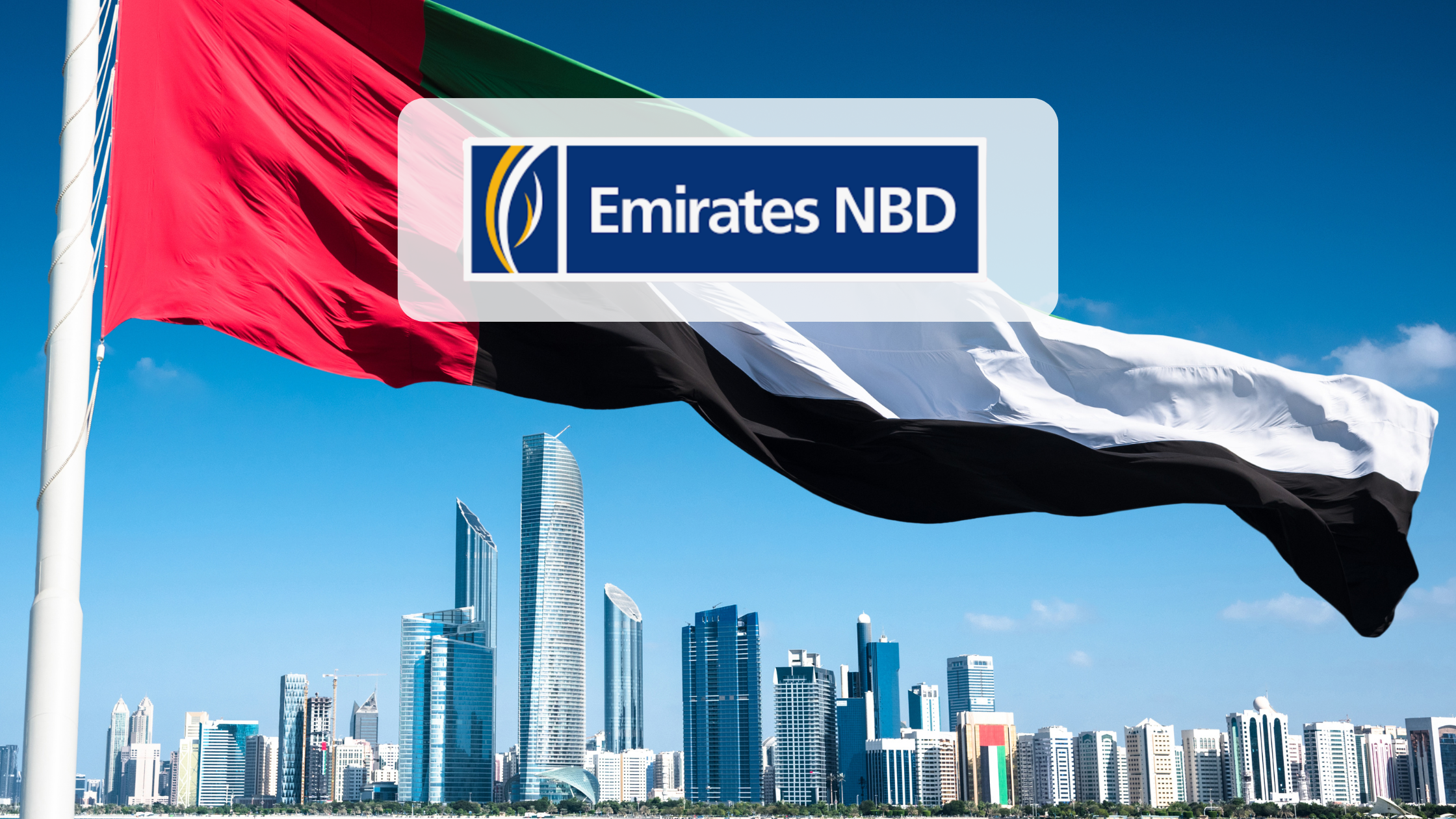 Emirates NBD