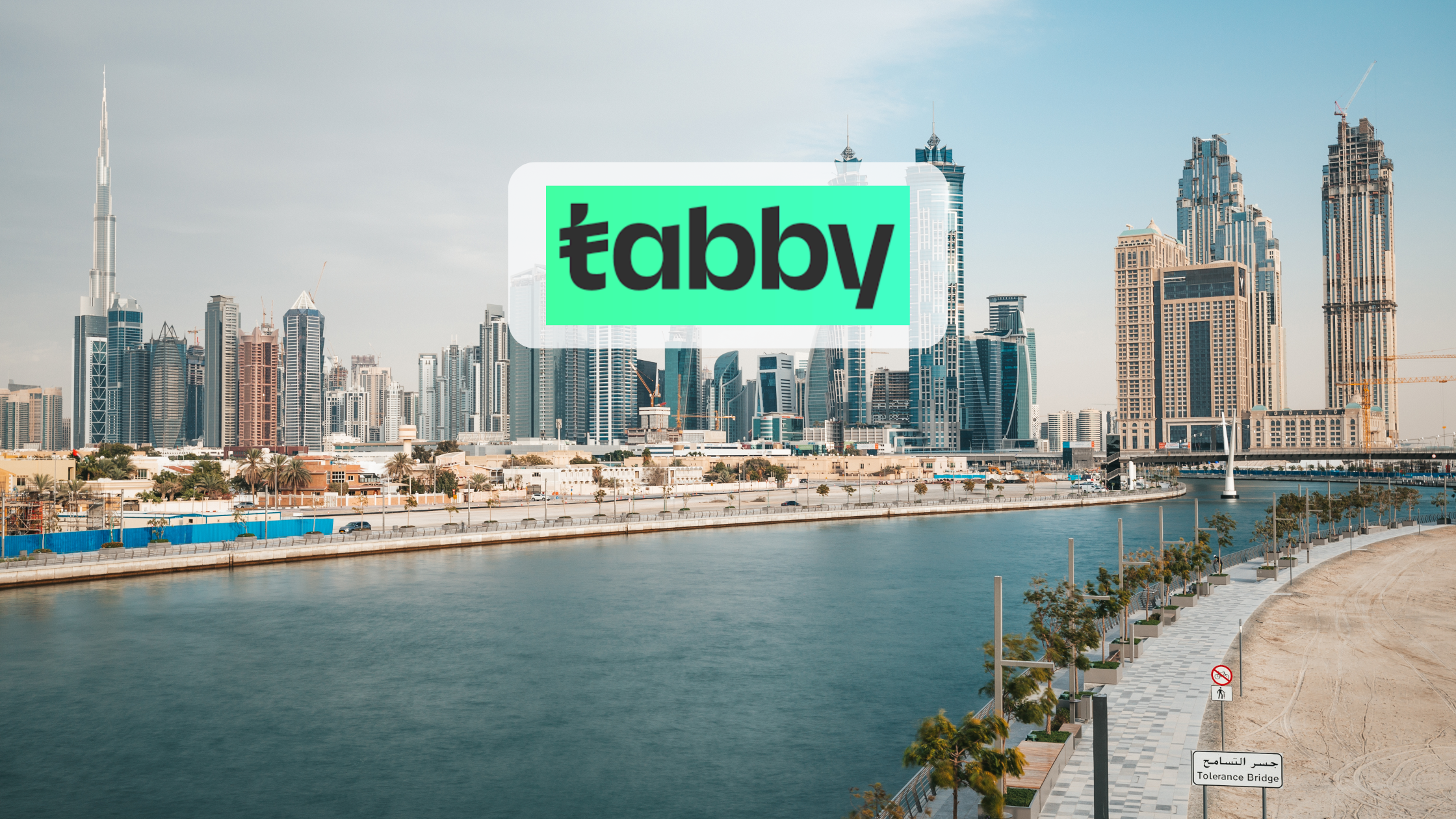 tabby

جسر التسامح
Tolerance Bridge